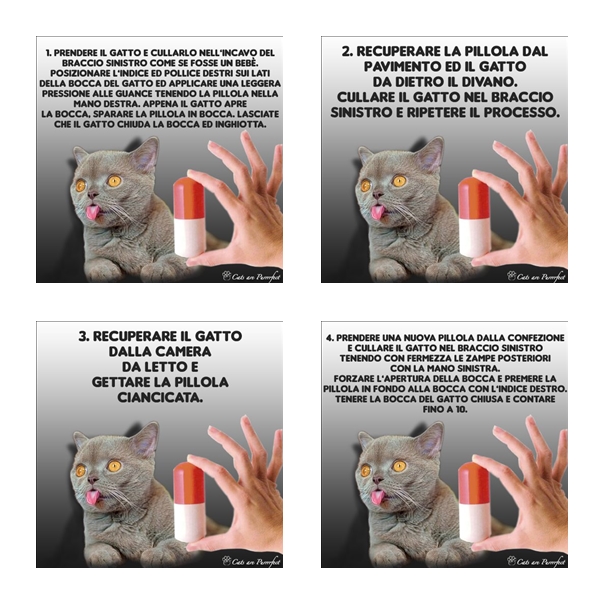 1. PRENDERE IL GATTO E CULLARLO NELL'INCAVO DEL BRACCIO SINISTRO COME SE FOSSE UN BEBÈ. POSIZIONARE L'INDICE ED POLLICE DESTRI SUI LATI DELLA BOCCA DEL GATTO ED APPLICARE UNA LEGGERA PRESSIONE ALLE GUANCE TENENDO LA PILLOLA NELLA MANO DESTRA. APPENA IL GATTO APRE LA BOCCA, SPARARE LA PILLOLA IN BOCCA. LASCIATE CHE IL GATTO CHIUDA LA BOCCA ED INGHIOTTA.

Cats are Purrrfect

2. RECUPERARE LA PILLOLA DAL PAVIMENTO ED IL GATTO DA DIETRO IL DIVANO. CULLARE IL GATTO NEL BRACCIO SINISTRO E RIPETERE IL PROCESSO.

Cats are Purrrfect

3. RECUPERARE IL GATTO DALLA CAMERA DA LETTO E GETTARE LA PILLOLA CIANCICATA.

Cats are Purrrfect

4. PRENDERE UNA NUOVA PILLOLA DALLA CONFEZIONE E CULLARE IL GATTO NEL BRACCIO SINISTRO TENENDO CON FERMEZZA LE ZAMPE POSTERIORI CON LA MANO SINISTRA. FORZARE L'APERTURA DELLA BOCCA E PREMERE LA PILLOLA IN FONDO ALLA BOCCA CON L'INDICE DESTRO. TENERE LA BOCCA DEL GATTO CHIUSA E CONTARE FINO A 10.

Cats are Purrrfect